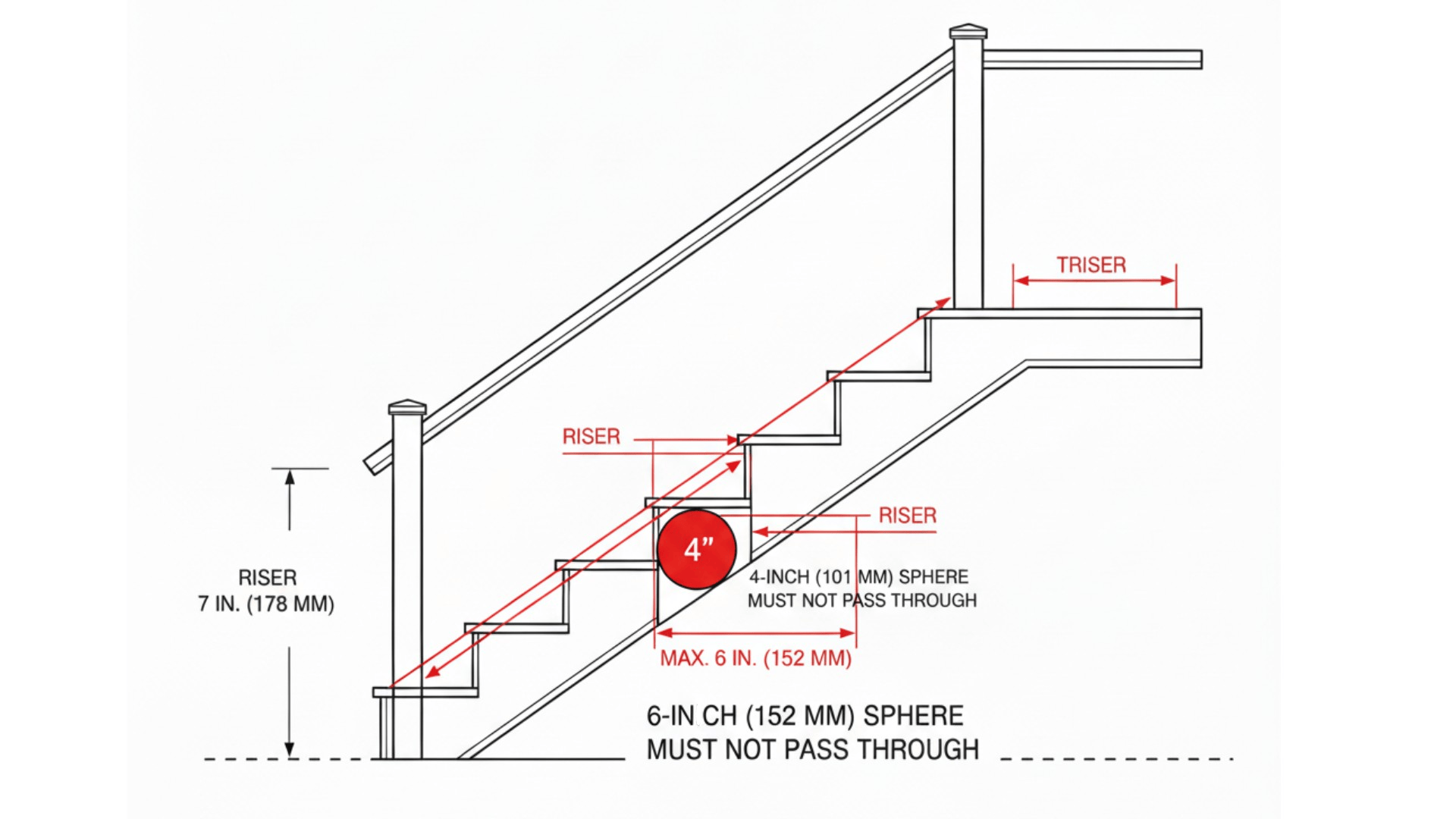 TRISER

RISER

RISER

4”

4-INCH (101 MM) SPHERE MUST NOT PASS THROUGH

RISER 7 IN. (178 MM)

MAX. 6 IN. (152 MM)

6-IN CH (152 MM) SPHERE MUST NOT PASS THROUGH